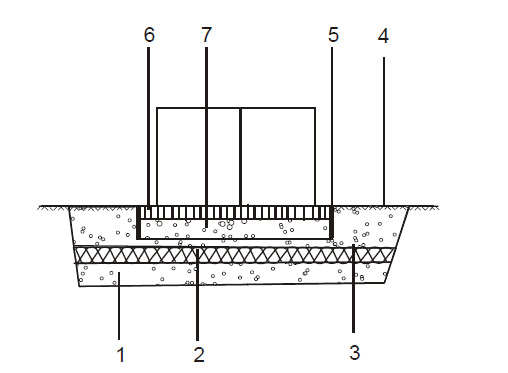 6
7
5
4
1
2
3