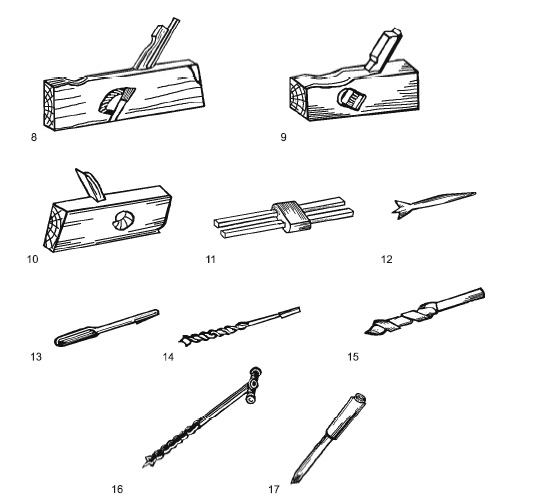 8

9

10

11

12

13

14

15

16

17